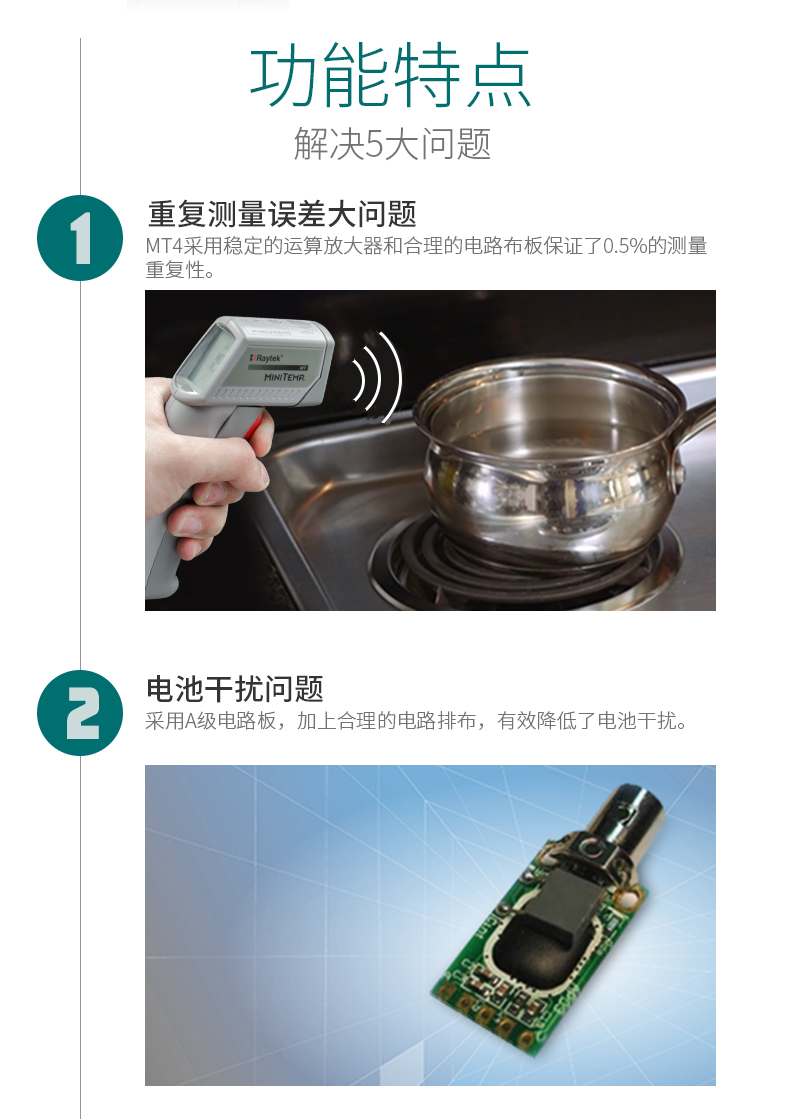 功能特点
解决5大问题

1
重复测量误差大问题
MT4采用稳定的运算放大器和合理的电路布板保证了0.5%的测量重复性。

Raytek
MINITEMP

2
电池干扰问题
采用A级电路板，加上合理的电路排布，有效降低了电池干扰。