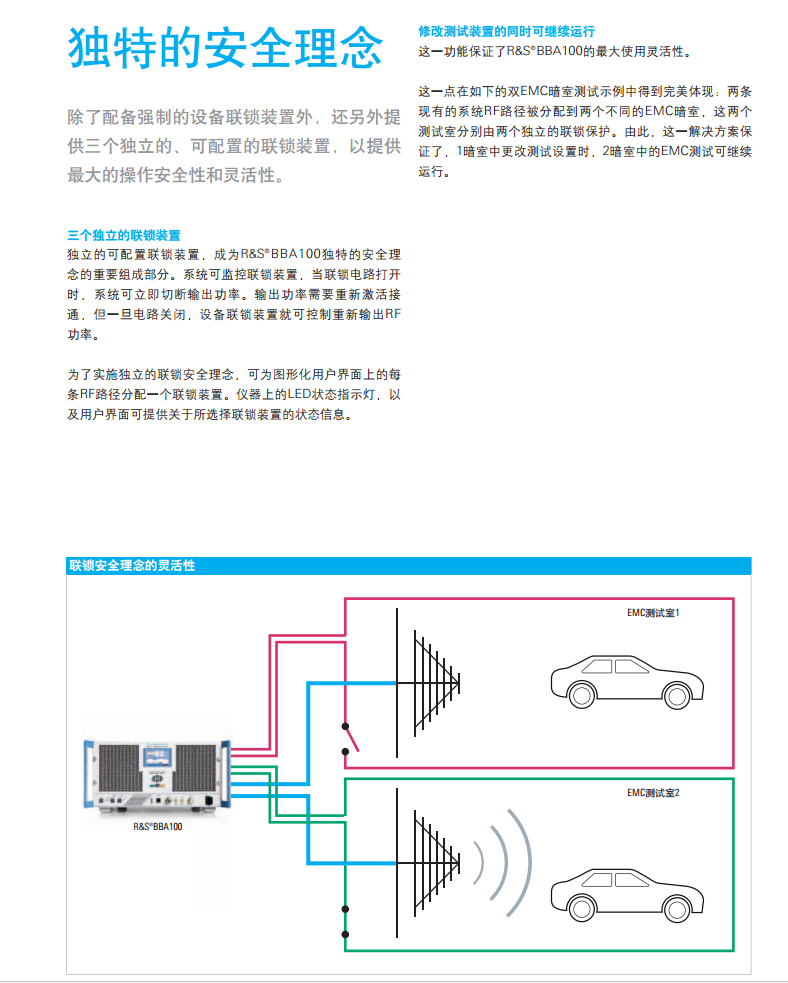 独特的安全理念

除了配备强制的设备联锁装置外，还另外提供三个独立的、可配置的联锁装置，以提供最大的操作安全性和灵活性。

三个独立的联锁装置
独立的可配置联锁装置，成为R&S®BBA100独特的安全理念的重要组成部分。系统可监控联锁装置，当联锁电路打开时，系统可立即切断输出功率。输出功率需要重新激活接通，但一旦电路关闭，设备联锁装置就可控制重新输出RF功率。

为了实施独立的联锁安全理念，可为图形化用户界面上的每条RF路径分配一个联锁装置。仪器上的LED状态指示灯，以及用户界面可提供关于所选择联锁装置的状态信息。

修改测试装置的同时可继续运行
这一功能保证了R&S®BBA100的最大使用灵活性。

这一点在如下的双EMC暗室测试示例中得到完美体现：两条现有的系统RF路径被分配到两个不同的EMC暗室，这两个测试室分别由两个独立的联锁保护。由此，这一解决方案保证了，1暗室中更改测试设置时，2暗室中的EMC测试可继续运行。

联锁安全理念的灵活性

EMC测试室1

EMC测试室2

R&S®BBA100