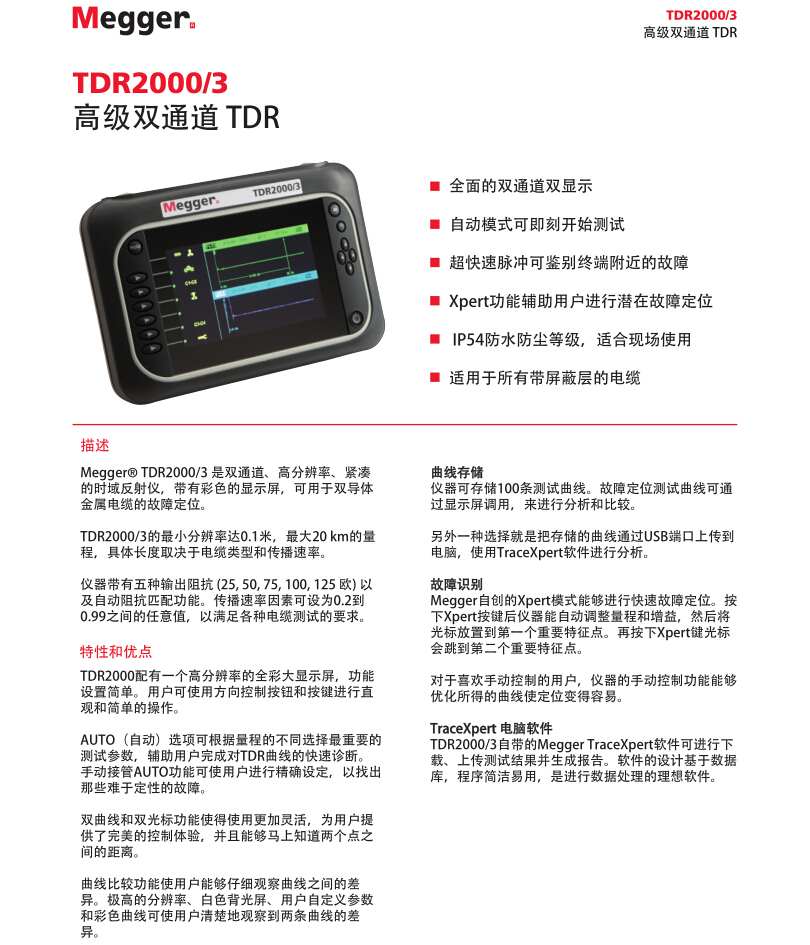 Megger

TDR2000/3
高级双通道 TDR

TDR2000/3
高级双通道 TDR

Megger TDR2000/3

■ 全面的双通道双显示

■ 自动模式可即刻开始测试

■ 超快速脉冲可鉴别终端附近的故障

■ Xpert功能辅助用户进行潜在故障定位

■ IP54防水防尘等级，适合现场使用

■ 适用于所有带屏蔽层的电缆

描述

Megger® TDR2000/3 是双通道、高分辨率、紧凑的时域反射仪，带有彩色的显示屏，可用于双导体金属电缆的故障定位。

TDR2000/3的最小分辨率达0.1米，最大20 km的量程，具体长度取决于电缆类型和传播速率。

仪器带有五种输出阻抗 (25, 50, 75, 100, 125 欧) 以及自动阻抗匹配功能。传播速率因素可设为0.2到0.99之间的任意值，以满足各种电缆测试的要求。

特性和优点

TDR2000配有一个高分辨率的全彩大显示屏，功能设置简单。用户可使用方向控制按钮和按键进行直观和简单的操作。

AUTO（自动）选项可根据量程的不同选择最重要的测试参数，辅助用户完成对TDR曲线的快速诊断。手动接管AUTO功能可使用户进行精确设定，以找出那些难于定性的故障。

双曲线和双光标功能使得使用更加灵活，为用户提供了完美的控制体验，并且能够马上知道两个点之间的距离。

曲线比较功能使用户能够仔细观察曲线之间的差异。极高的分辨率、白色背光屏、用户自定义参数和彩色曲线可使用户清楚地观察到两条曲线的差异。

曲线存储
仪器可存储100条测试曲线。故障定位测试曲线可通过显示屏调用，来进行分析和比较。

另外一种选择就是把存储的曲线通过USB端口上传到电脑，使用TraceXpert软件进行分析。

故障识别
Megger自创的Xpert模式能够进行快速故障定位。按下Xpert按键后仪器能自动调整量程和增益，然后将光标放置到第一个重要特征点。再按下Xpert键光标会跳到第二个重要特征点。

对于喜欢手动控制的用户，仪器的手动控制功能能够优化所得的曲线使定位变得容易。

TraceXpert 电脑软件
TDR2000/3自带的Megger TraceXpert软件可进行下载、上传测试结果并生成报告。软件的设计基于数据库，程序简洁易用，是进行数据处理的理想软件。