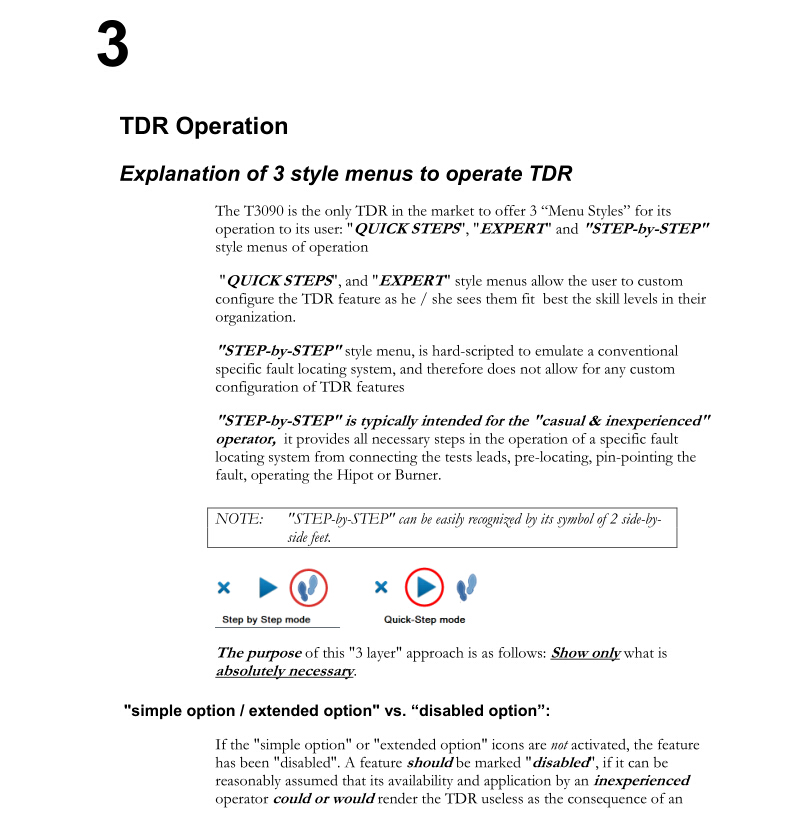 3

TDR Operation

Explanation of 3 style menus to operate TDR

The T3090 is the only TDR in the market to offer 3 “Menu Styles” for its operation to its user: "QUICK STEPS", "EXPERT" and "STEP-by-STEP" style menus of operation

"QUICK STEPS", and "EXPERT" style menus allow the user to custom configure the TDR feature as he / she sees them fit best the skill levels in their organization.

"STEP-by-STEP" style menu, is hard-scripted to emulate a conventional specific fault locating system, and therefore does not allow for any custom configuration of TDR features

"STEP-by-STEP" is typically intended for the "casual & inexperienced" operator, it provides all necessary steps in the operation of a specific fault locating system from connecting the tests leads, pre-locating, pin-pointing the fault, operating the Hipot or Burner.

NOTE: "STEP-by-STEP" can be easily recognized by its symbol of 2 side-by-side feet.

Step by Step mode

Quick-Step mode

The purpose of this "3 layer" approach is as follows: Show only what is absolutely necessary.

"simple option / extended option" vs. “disabled option”:

If the "simple option" or "extended option" icons are not activated, the feature has been "disabled". A feature should be marked "disabled", if it can be reasonably assumed that its availability and application by an inexperienced operator could or would render the TDR useless as the consequence of an