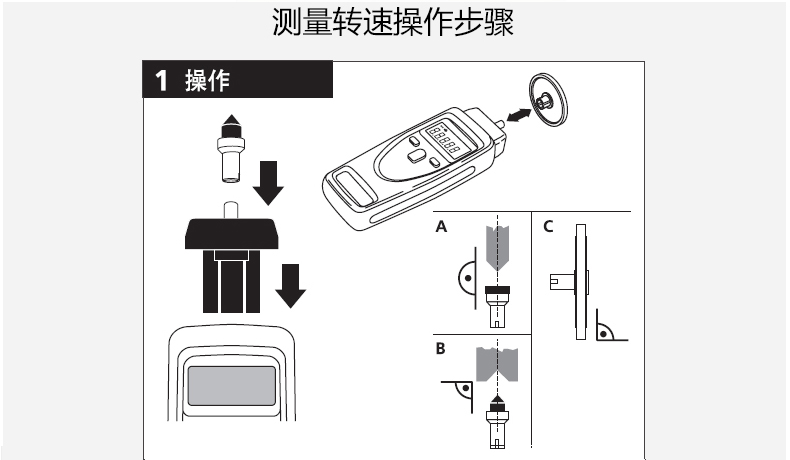 测量转速操作步骤

1 操作

A

B

C