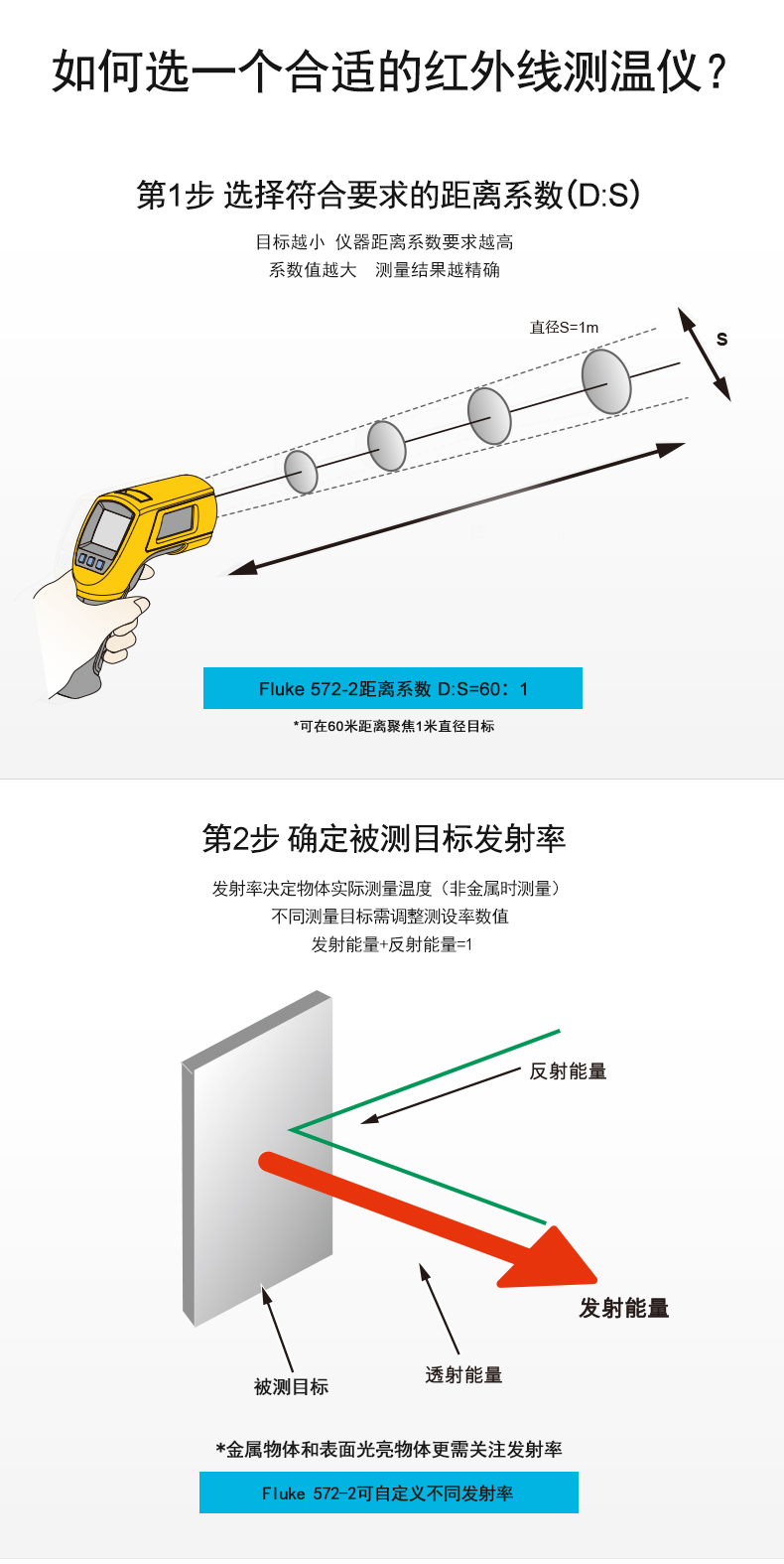 如何选一个合适的红外线测温仪？

第1步 选择符合要求的距离系数(D:S)

目标越小 仪器距离系数要求越高
系数值越大 测量结果越精确

直径S=1m

S

Fluke 572-2距离系数 D:S=60：1

*可在60米距离聚焦1米直径目标

第2步 确定被测目标发射率

发射率决定物体实际测量温度（非金属时测量）
不同测量目标需调整测设率数值
发射能量+反射能量=1

反射能量

发射能量

被测目标

透射能量

*金属物体和表面光亮物体更需关注发射率

Fluke 572-2可自定义不同发射率