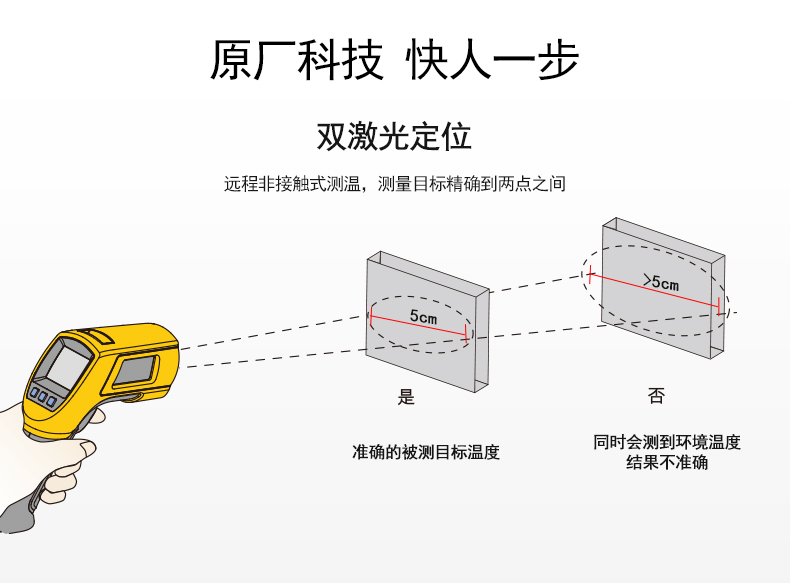 原厂科技 快人一步

双激光定位

远程非接触式测温，测量目标精确到两点之间

5cm

>5cm

是

否

准确的被测目标温度

同时会测到环境温度
结果不准确